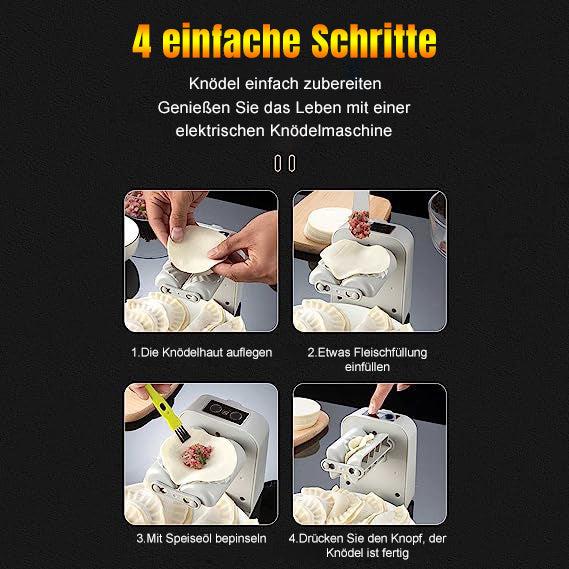 4 einfache Schritte

Knödel einfach zubereiten
Genießen Sie das Leben mit einer elektrischen Knödelmaschine

1.Die Knödelhaut auflegen

2.Etwas Fleischfüllung einfüllen

3.Mit Speiseöl bepinseln

4.Drücken Sie den Knopf, der Knödel ist fertig