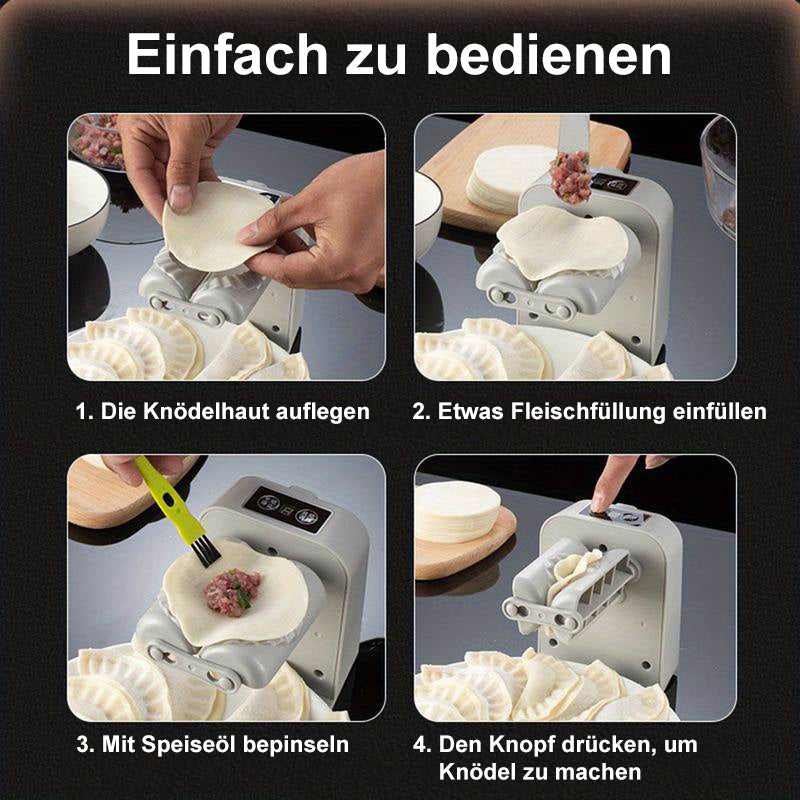 Einfach zu bedienen

1. Die Knödelhaut auflegen

2. Etwas Fleischfüllung einfüllen

3. Mit Speiseöl bepinseln

4. Den Knopf drücken, um Knödel zu machen